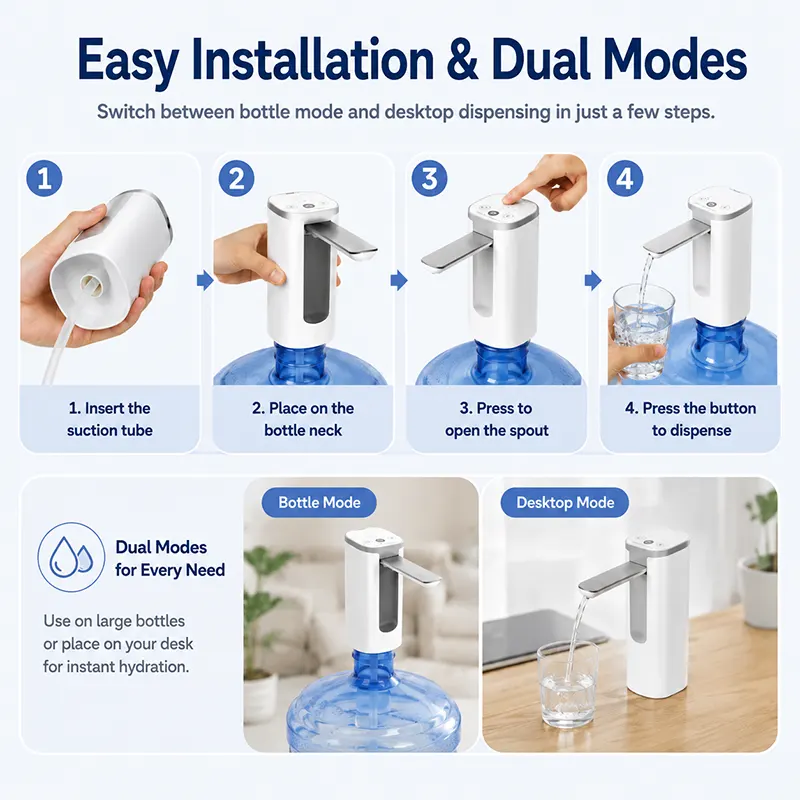 Easy Installation & Dual Modes

Switch between bottle mode and desktop dispensing in just a few steps.

1

1. Insert the suction tube

2

2. Place on the bottle neck

3

3. Press to open the spout

4

4. Press the button to dispense

Dual Modes for Every Need

Use on large bottles or place on your desk for instant hydration.

Bottle Mode

Desktop Mode