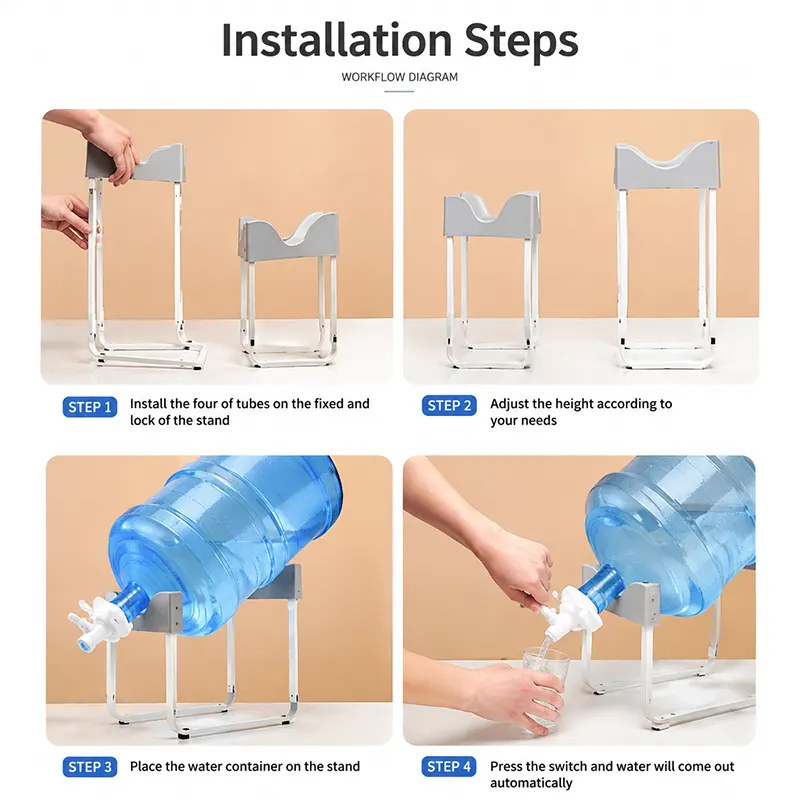 Installation Steps

WORKFLOW DIAGRAM

STEP 1 Install the four of tubes on the fixed and lock of the stand

STEP 2 Adjust the height according to your needs

STEP 3 Place the water container on the stand

STEP 4 Press the switch and water will come out automatically