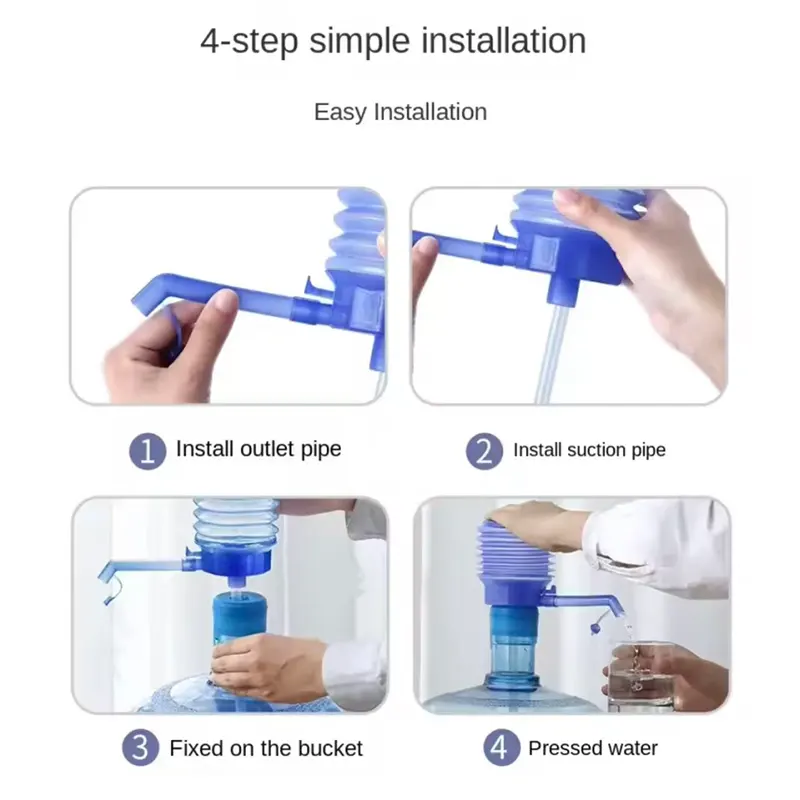 4-step simple installation

Easy Installation

1 Install outlet pipe

2 Install suction pipe

3 Fixed on the bucket

4 Pressed water